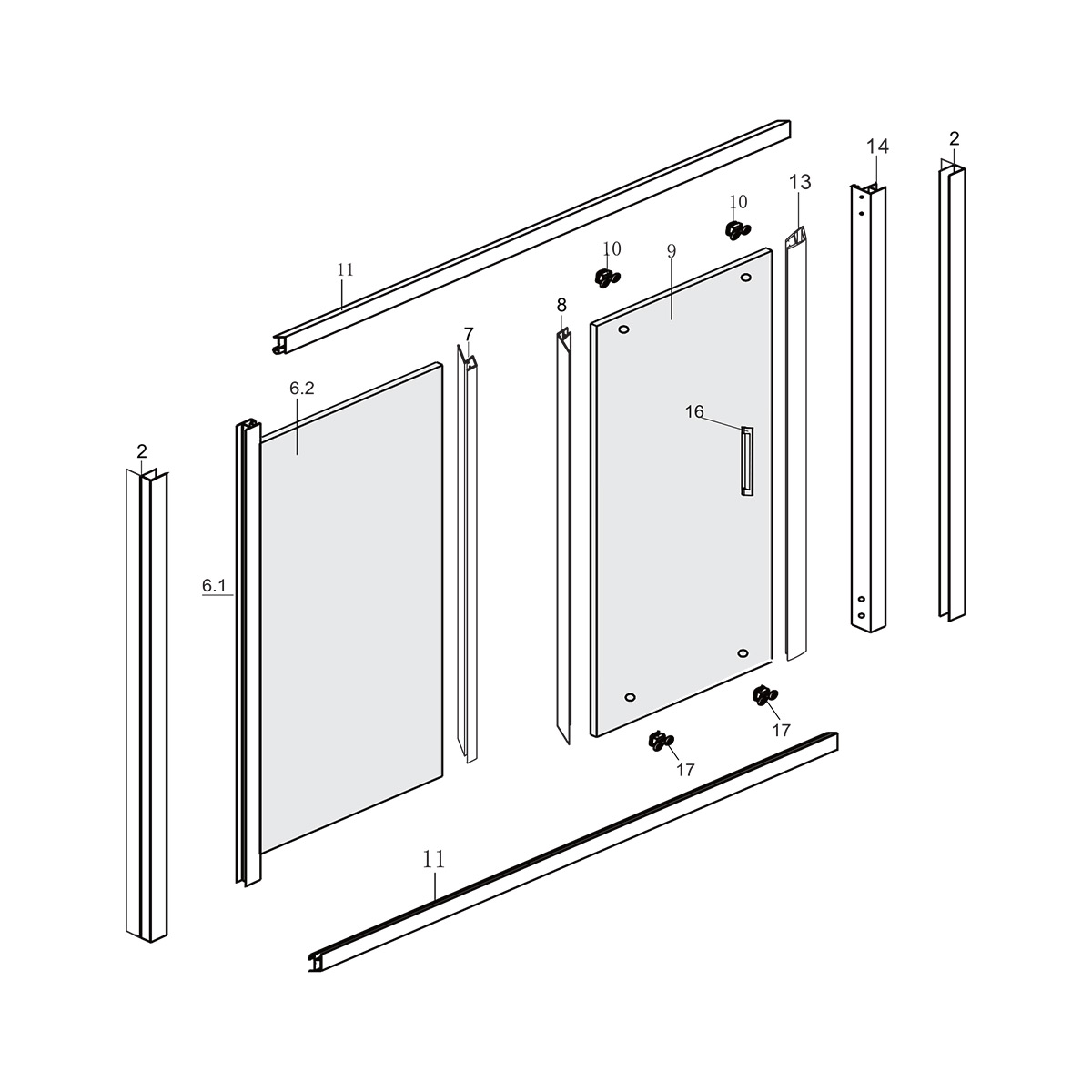 14
2
10
13
11
10
9
8
7
6.2
16
2
6.1
17
17
11